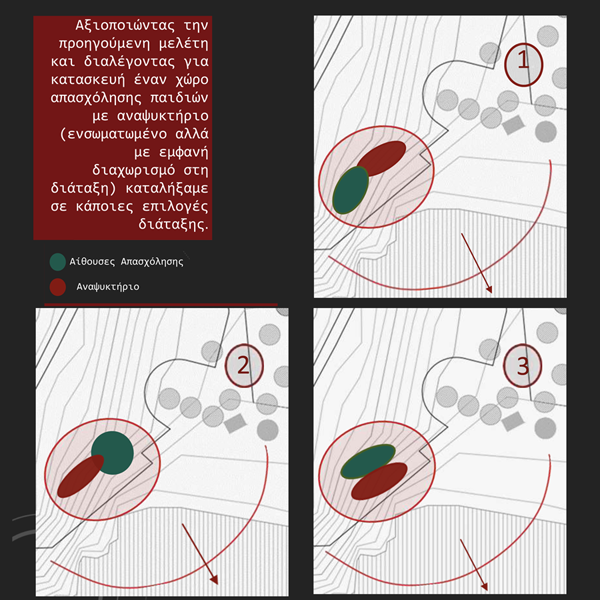 Αξιοποιώντας την προηγούμενη μελέτη και διαλέγοντας για κατασκευή έναν χώρο απασχόλησης παιδιών με αναψυκτήριο (ενσωματωμένο αλλά με εμφανή διαχωρισμό στη διάταξη) καταλήξαμε σε κάποιες επιλογές διάταξης.

Αίθουσες Απασχόλησης

Αναψυκτήριο

1

2

3